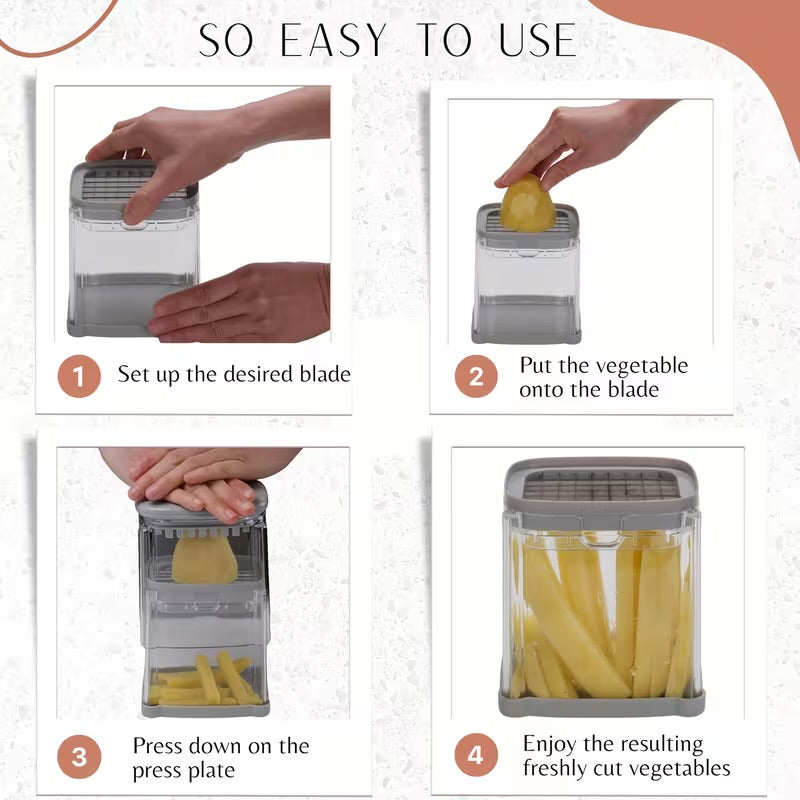 SO EASY TO USE

1 Set up the desired blade

2 Put the vegetable onto the blade

3 Press down on the press plate

4 Enjoy the resulting freshly cut vegetables